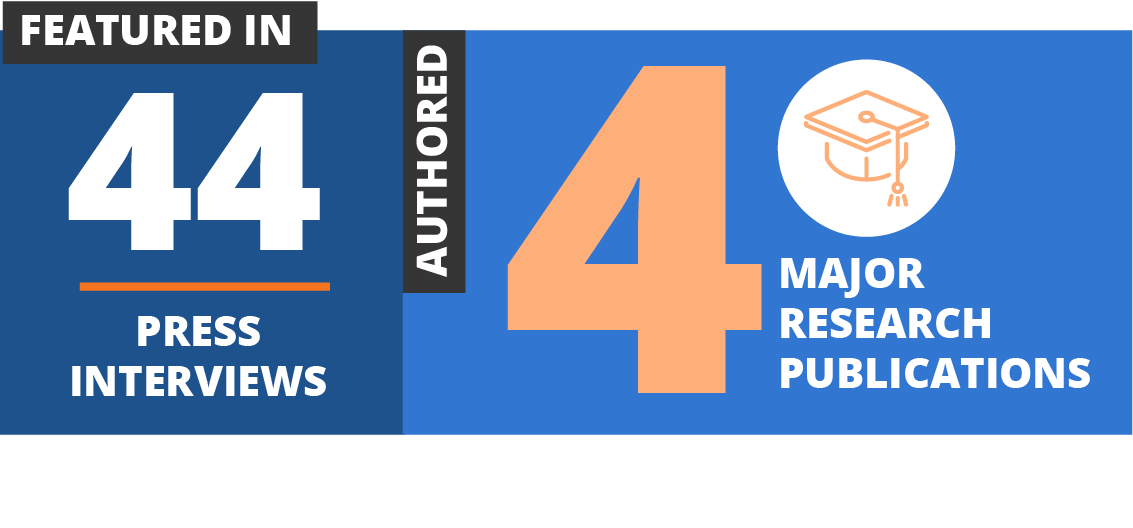 FEATURED IN

44

PRESS INTERVIEWS

AUTHORED

4

MAJOR RESEARCH PUBLICATIONS