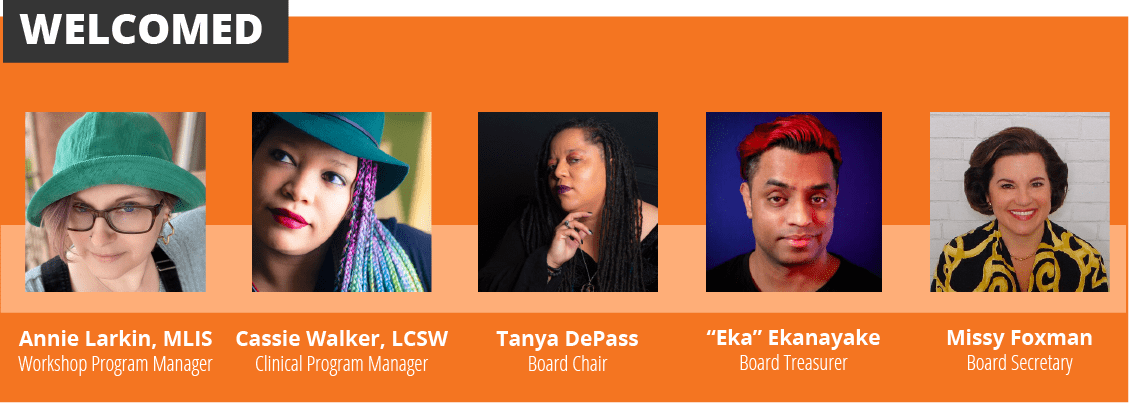 WELCOMED

Annie Larkin, MLIS
Workshop Program Manager

Cassie Walker, LCSW
Clinical Program Manager

Tanya DePass
Board Chair

"Eka" Ekanayake
Board Treasurer

Missy Foxman
Board Secretary