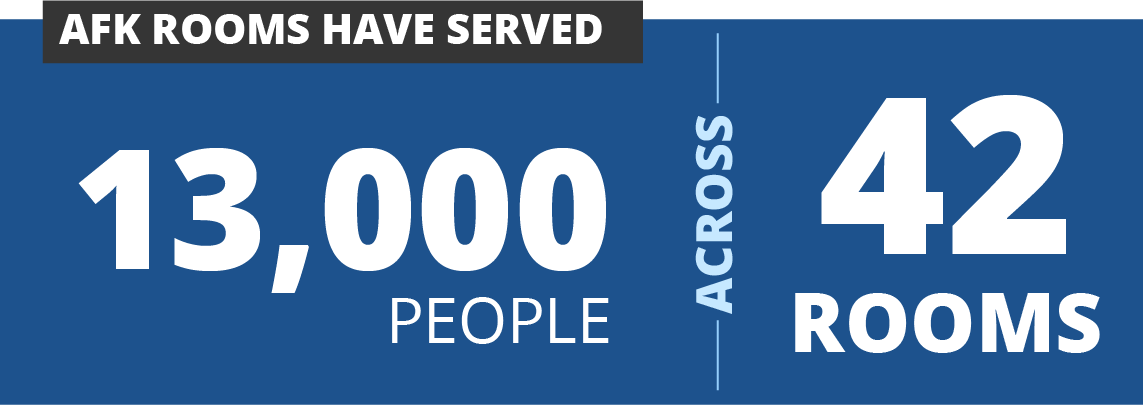 AFK ROOMS HAVE SERVED

13,000
PEOPLE

ACROSS

42
ROOMS